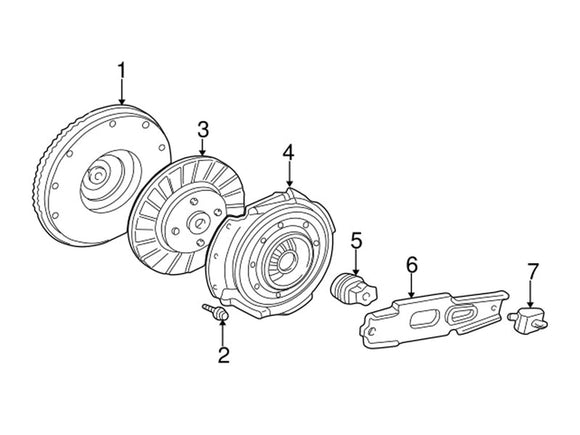 1
3
4
5
6
7
2